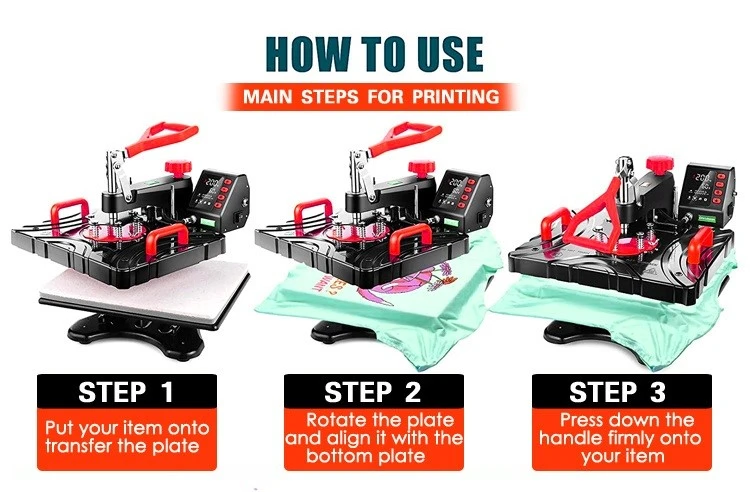 HOW TO USE

MAIN STEPS FOR PRINTING

STEP 1

Put your item onto transfer the plate

STEP 2

Rotate the plate and align it with the bottom plate

STEP 3

Press down the handle firmly onto your item